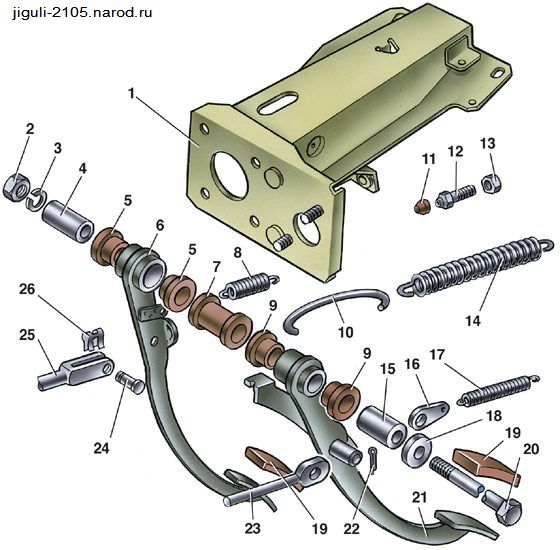 jiguli-2105.narod.ru

1
2
3
4
5
6
5
7
8
9
10
11
12
13
14
26
25
24
9
15
16
17
18
19
20
21
22
19
23